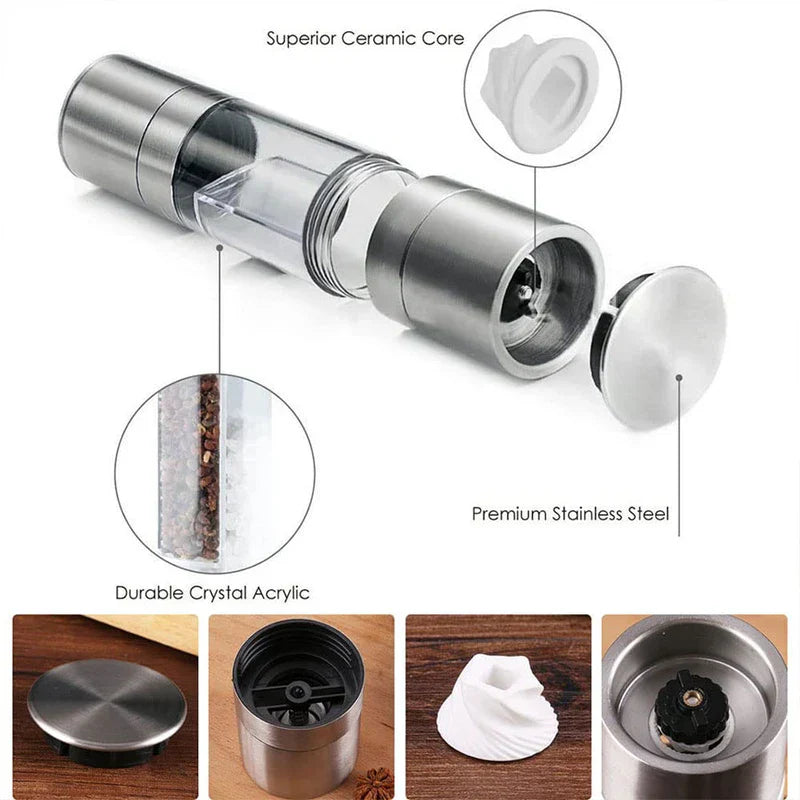 Superior Ceramic Core

Premium Stainless Steel

Durable Crystal Acrylic