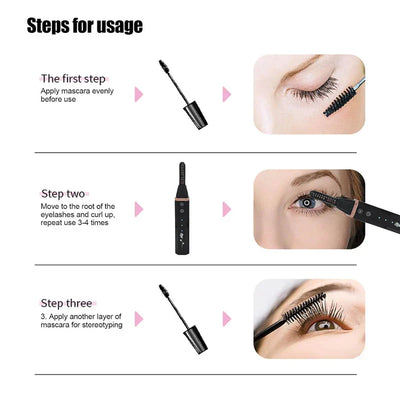 Steps for usage

The first step
Apply mascara evenly before use

Step two
Move to the root of the eyelashes and curl up, repeat use 3-4 times

Step three
3. Apply another layer of mascara for stereotyping