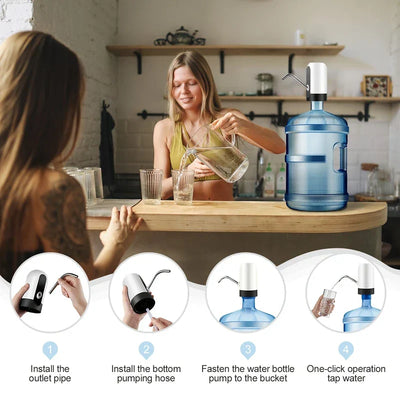 1
Install the outlet pipe

2
Install the bottom pumping hose

3
Fasten the water bottle pump to the bucket

4
One-click operation tap water