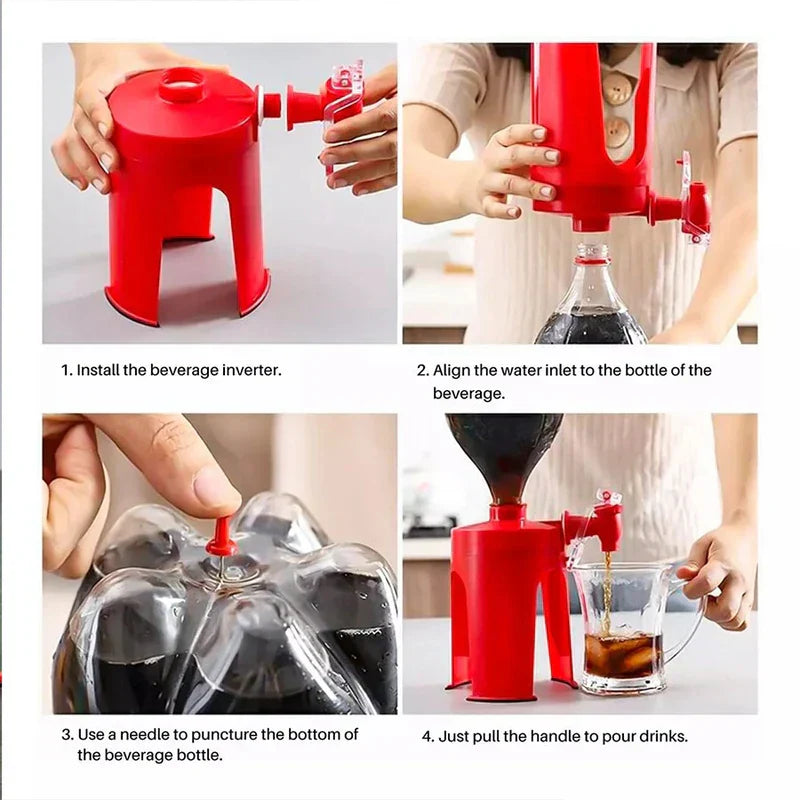 1. Install the beverage inverter.

2. Align the water inlet to the bottle of the beverage.

3. Use a needle to puncture the bottom of the beverage bottle.

4. Just pull the handle to pour drinks.