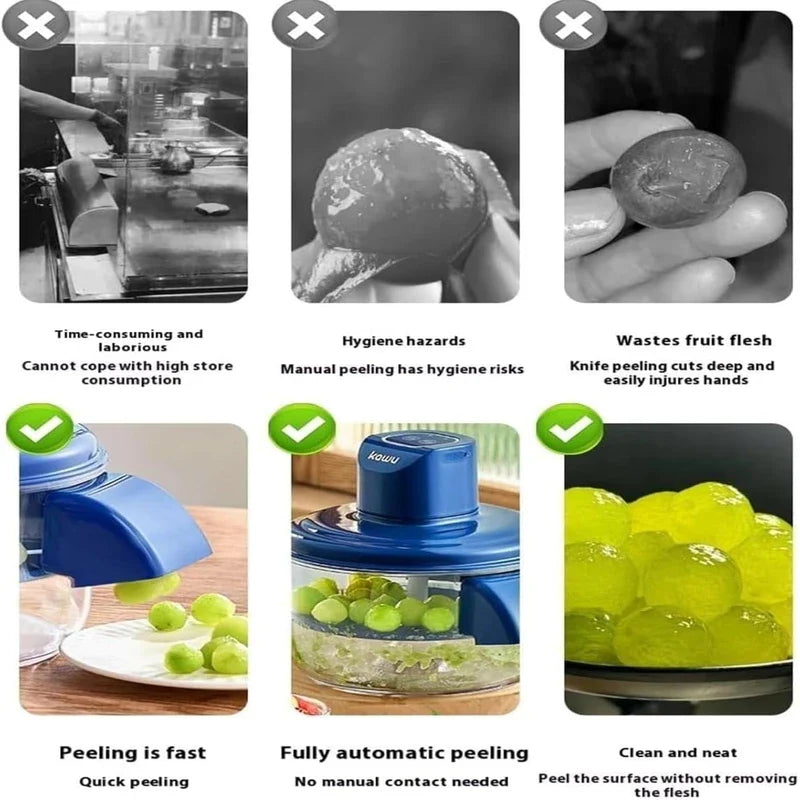 Time-consuming and laborious
Cannot cope with high store consumption

Hygiene hazards
Manual peeling has hygiene risks

Wastes fruit flesh
Knife peeling cuts deep and easily injures hands

kowu

Peeling is fast
Quick peeling

Fully automatic peeling
No manual contact needed

Clean and neat
Peel the surface without removing the flesh